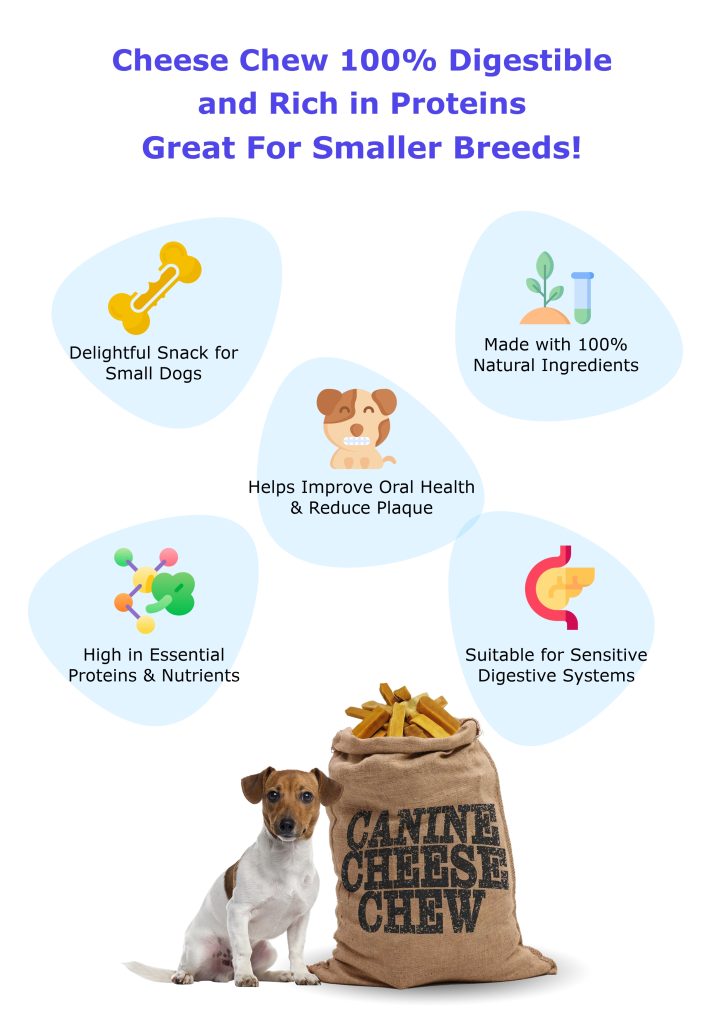 Cheese Chew 100% Digestible and Rich in Proteins Great For Smaller Breeds!

Delightful Snack for Small Dogs

Made with 100% Natural Ingredients

Helps Improve Oral Health & Reduce Plaque

High in Essential Proteins & Nutrients

Suitable for Sensitive Digestive Systems

CANINE CHEESE CHEW